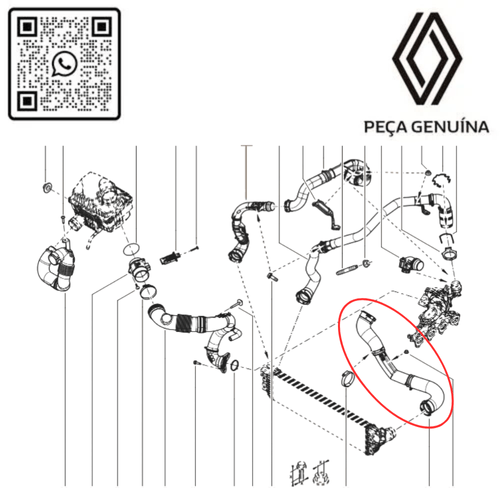 PEÇA GENUÍNA